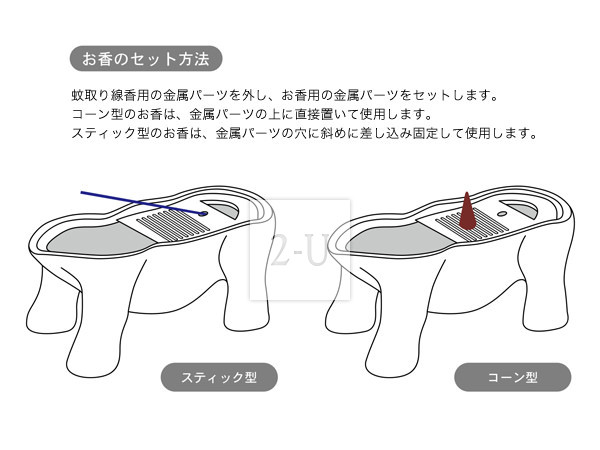 お香のセット方法

蚊取り線香用の金属パーツを外し、お香用の金属パーツをセットします。
コーン型のお香は、金属パーツの上に直接置いて使用します。
スティック型のお香は、金属パーツの穴に斜めに差し込み固定して使用します。

2-U

スティック型

コーン型