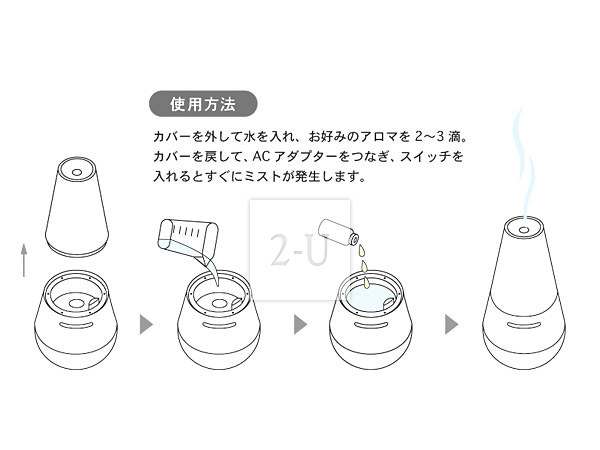 使用方法

カバーを外して水を入れ、お好みのアロマを 2〜3 滴。カバーを戻して、AC アダプターをつなぎ、スイッチを入れるとすぐにミストが発生します。

2-U